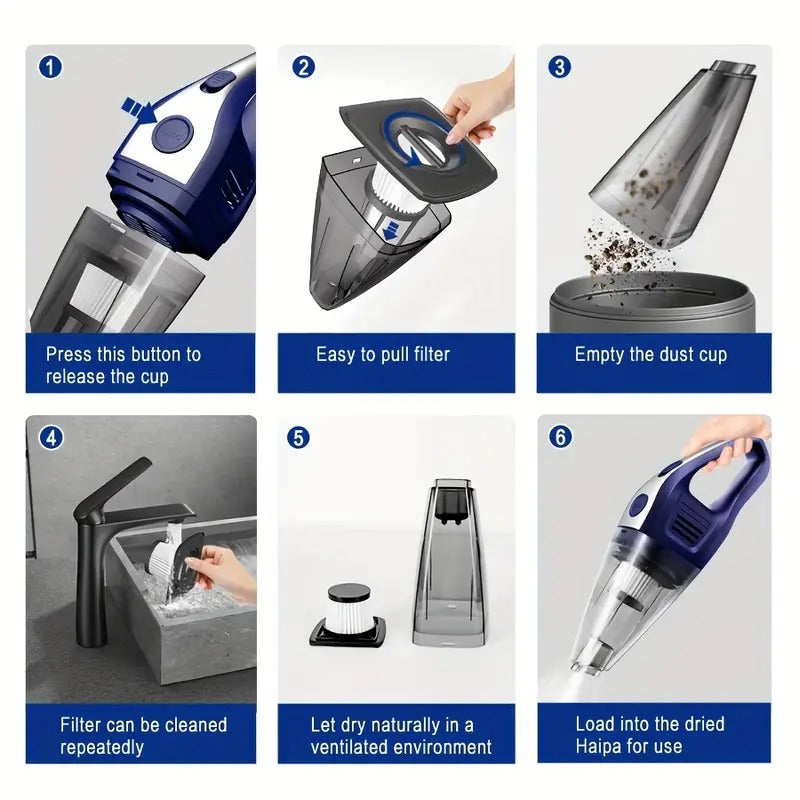 1
Press this button to release the cup

2
Easy to pull filter

3
Empty the dust cup

4
Filter can be cleaned repeatedly

5
Let dry naturally in a ventilated environment

6
Load into the dried Haipa for use