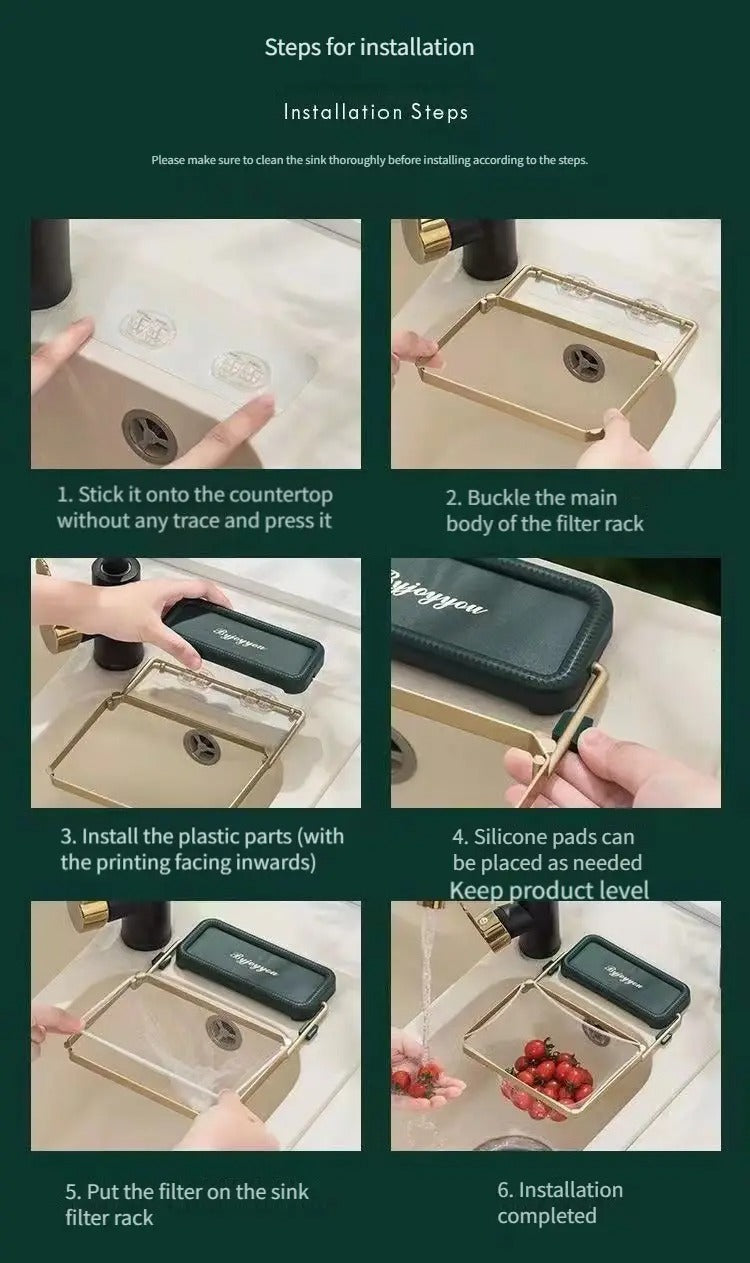 Steps for installation

Installation Steps

Please make sure to clean the sink thoroughly before installing according to the steps.

1. Stick it onto the countertop without any trace and press it

2. Buckle the main body of the filter rack

Byjoyyou

Byjoyyou

3. Install the plastic parts (with the printing facing inwards)

4. Silicone pads can be placed as needed
Keep product level

Byjoyyou

Byjoyyou

5. Put the filter on the sink filter rack

6. Installation completed