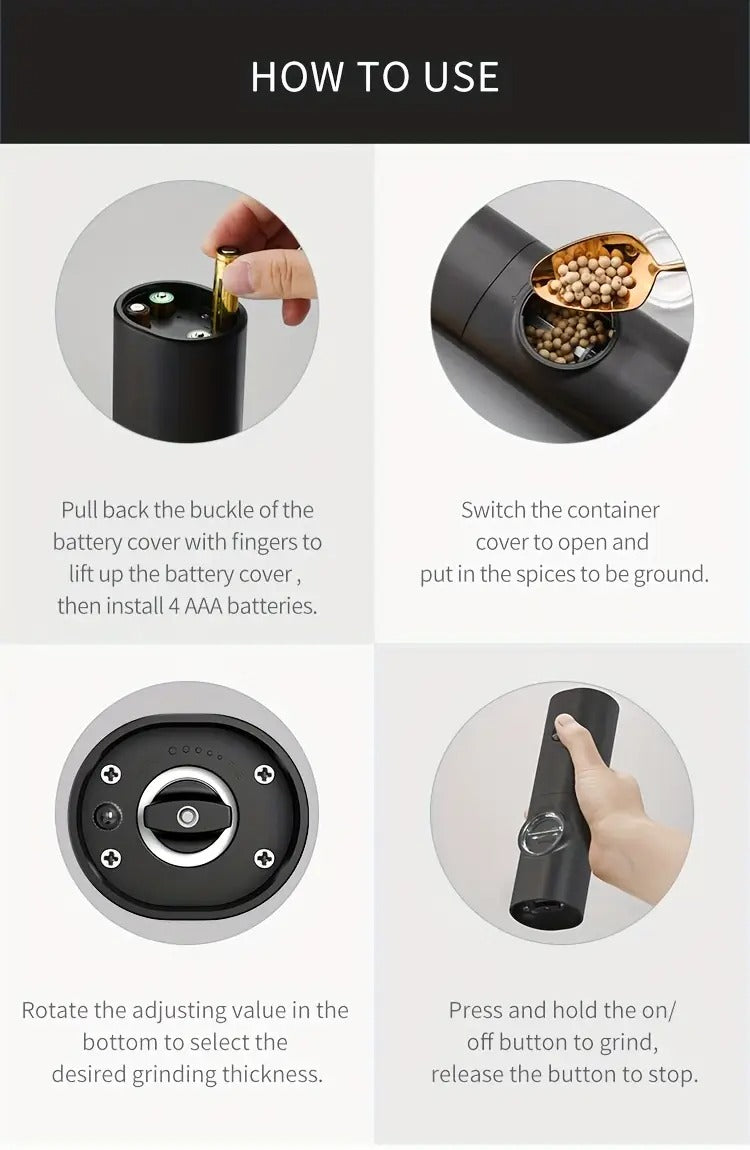 HOW TO USE

Pull back the buckle of the battery cover with fingers to lift up the battery cover , then install 4 AAA batteries.

Switch the container cover to open and put in the spices to be ground.

Rotate the adjusting value in the bottom to select the desired grinding thickness.

Press and hold the on/ off button to grind, release the button to stop.