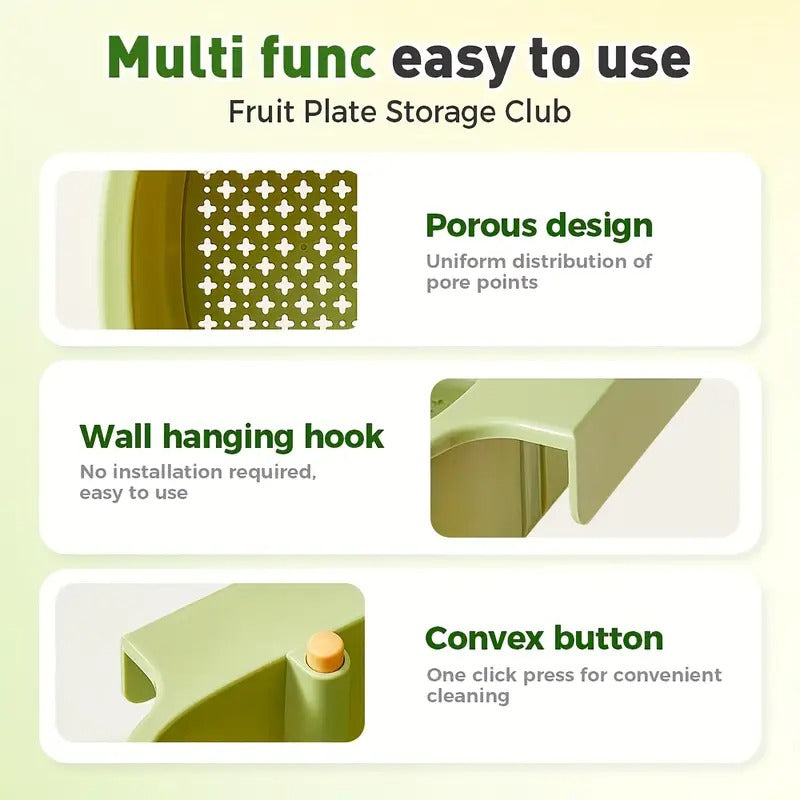 Multi func easy to use
Fruit Plate Storage Club

Porous design
Uniform distribution of pore points

Wall hanging hook
No installation required, easy to use

Convex button
One click press for convenient cleaning